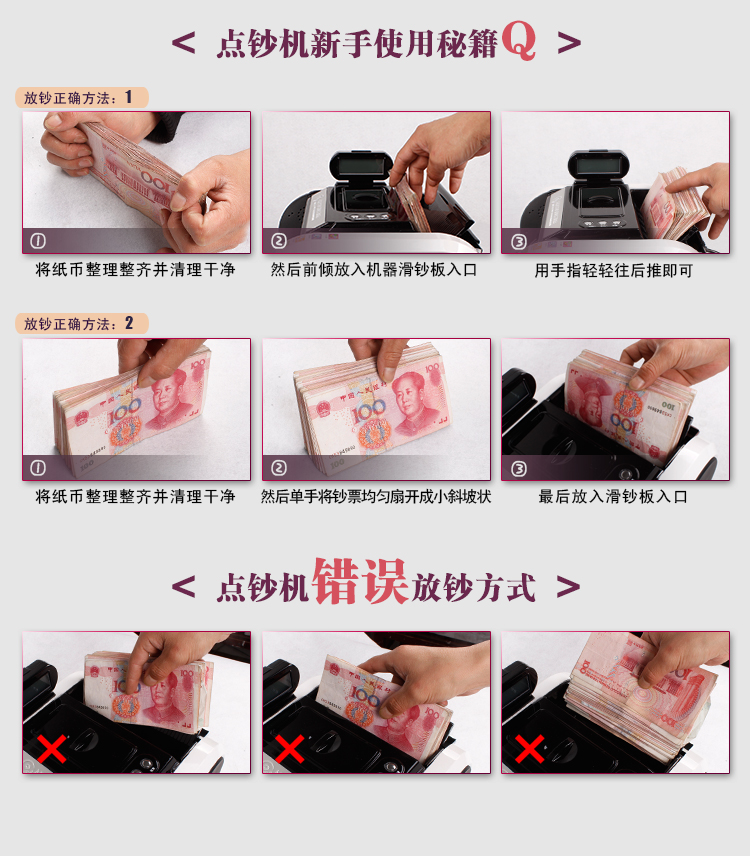 < 点钞机新手使用秘籍Q >

放钞正确方法：1

①
将纸币整理整齐并清理干净

②
然后前倾放入机器滑钞板入口

③
用手指轻轻往后推即可

放钞正确方法：2

①
将纸币整理整齐并清理干净

②
然后单手将钞票均匀扇开成小斜坡状

③
最后放入滑钞板入口

< 点钞机错误放钞方式 >