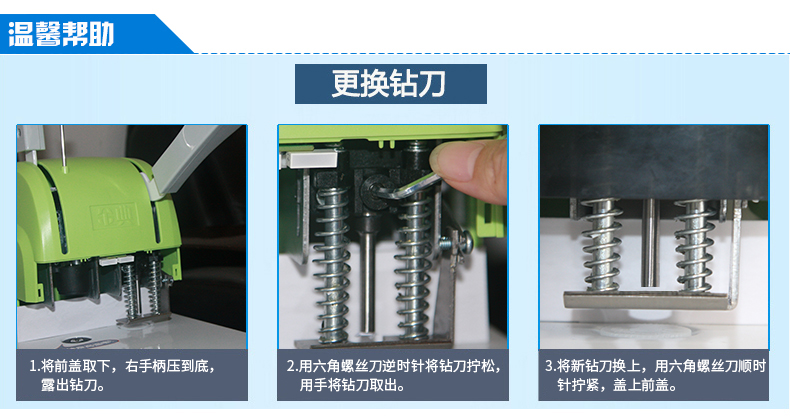 温馨帮助

更换钻刀

金典

1.将前盖取下，右手柄压到底，露出钻刀。

2.用六角螺丝刀逆时针将钻刀拧松，用手将钻刀取出。

3.将新钻刀换上，用六角螺丝刀顺时针拧紧，盖上前盖。